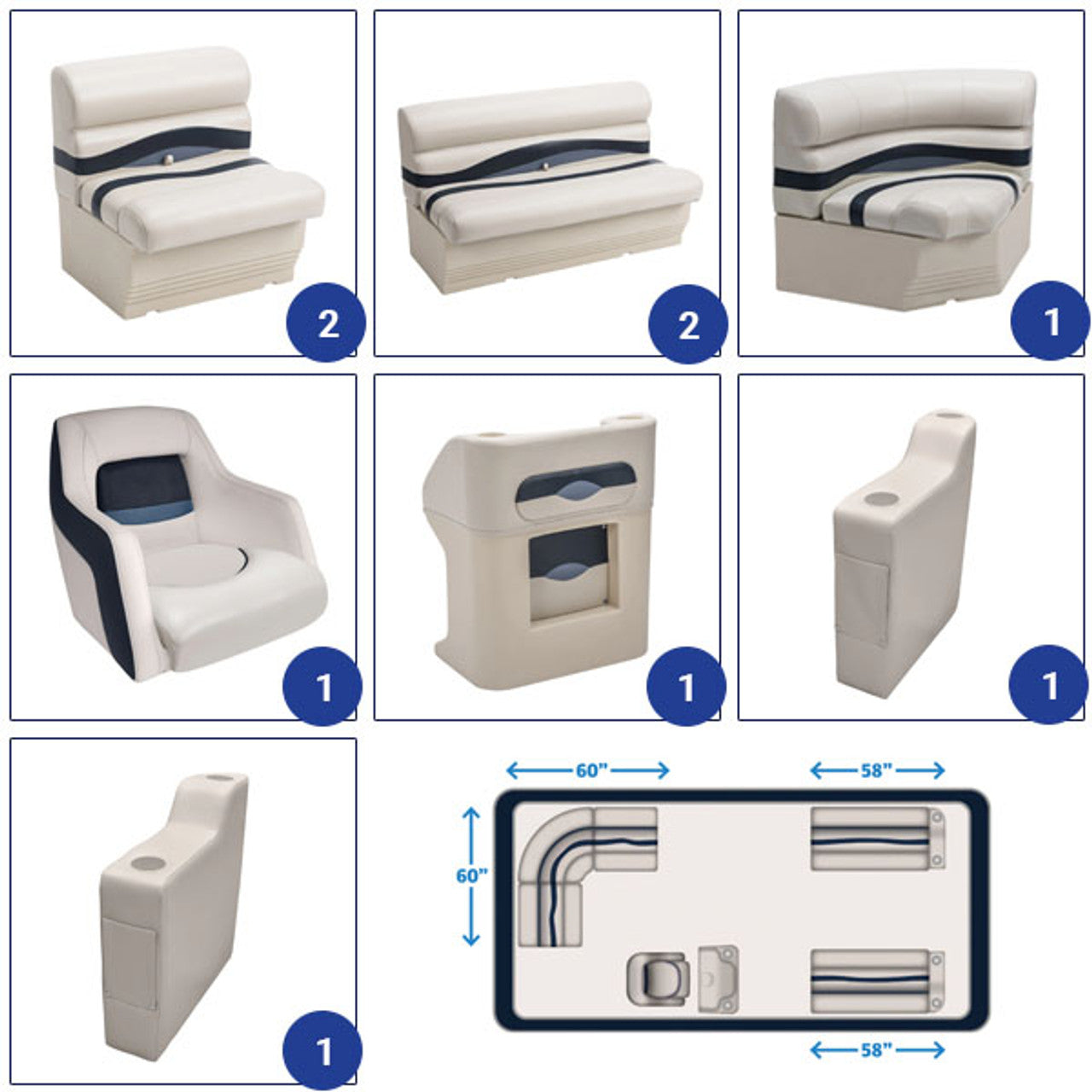 2

2

1

1

1

1

1

60"

58"

60"

58"